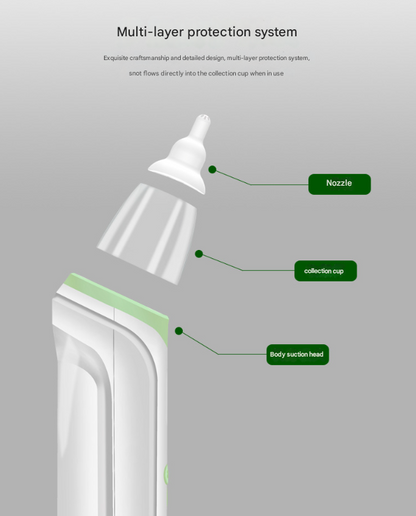 Multi-layer protection system

Exquisite craftsmanship and detailed design, multi-layer protection system,

snot flows directly into the collection cup when in use

Nozzle

collection cup

Body suction head