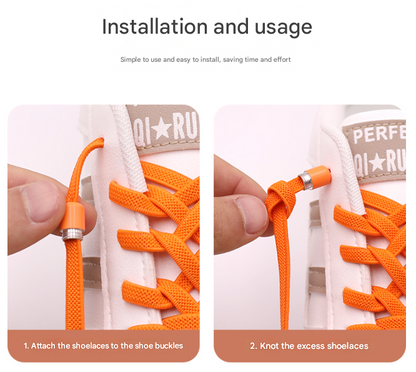 Installation and usage

Simple to use and easy to install, saving time and effort

QI★RU

1. Attach the shoelaces to the shoe buckles

PERFE

QI★RU

2. Knot the excess shoelaces