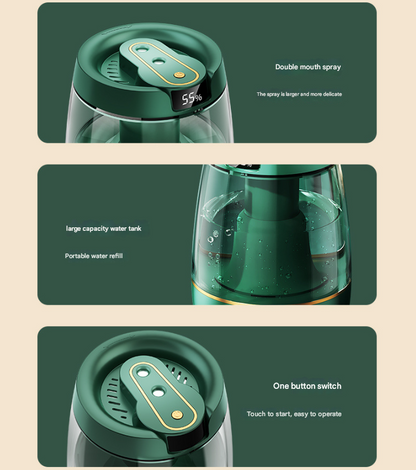 55%

Double mouth spray

The spray is larger and more delicate

large capacity water tank

Portable water refill

One button switch

Touch to start, easy to operate