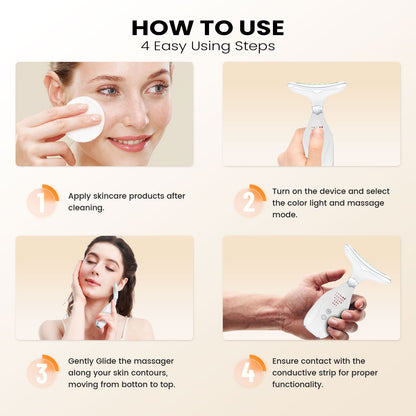 HOW TO USE
4 Easy Using Steps

1 Apply skincare products after cleaning.

2 Turn on the device and select the color light and massage mode.

3 Gently Glide the massager along your skin contours, moving from botton to top.

4 Ensure contact with the conductive strip for proper functionality.