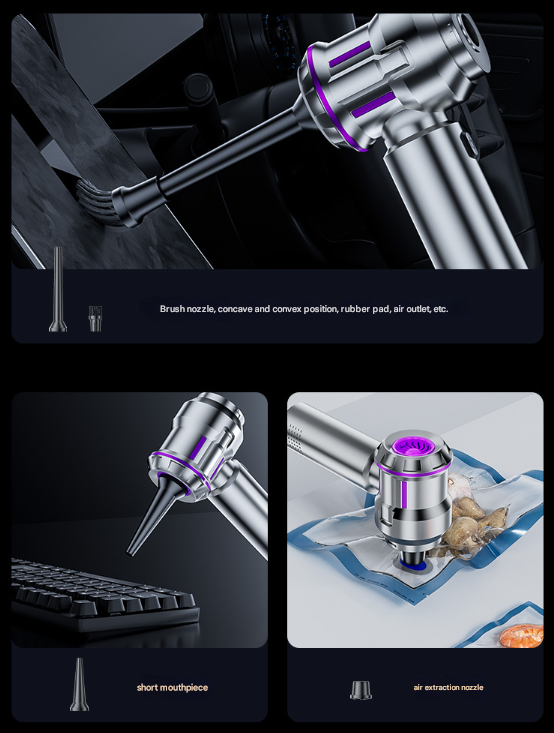 Brush nozzle, concave and convex position, rubber pad, air outlet, etc.

short mouthpiece

air extraction nozzle